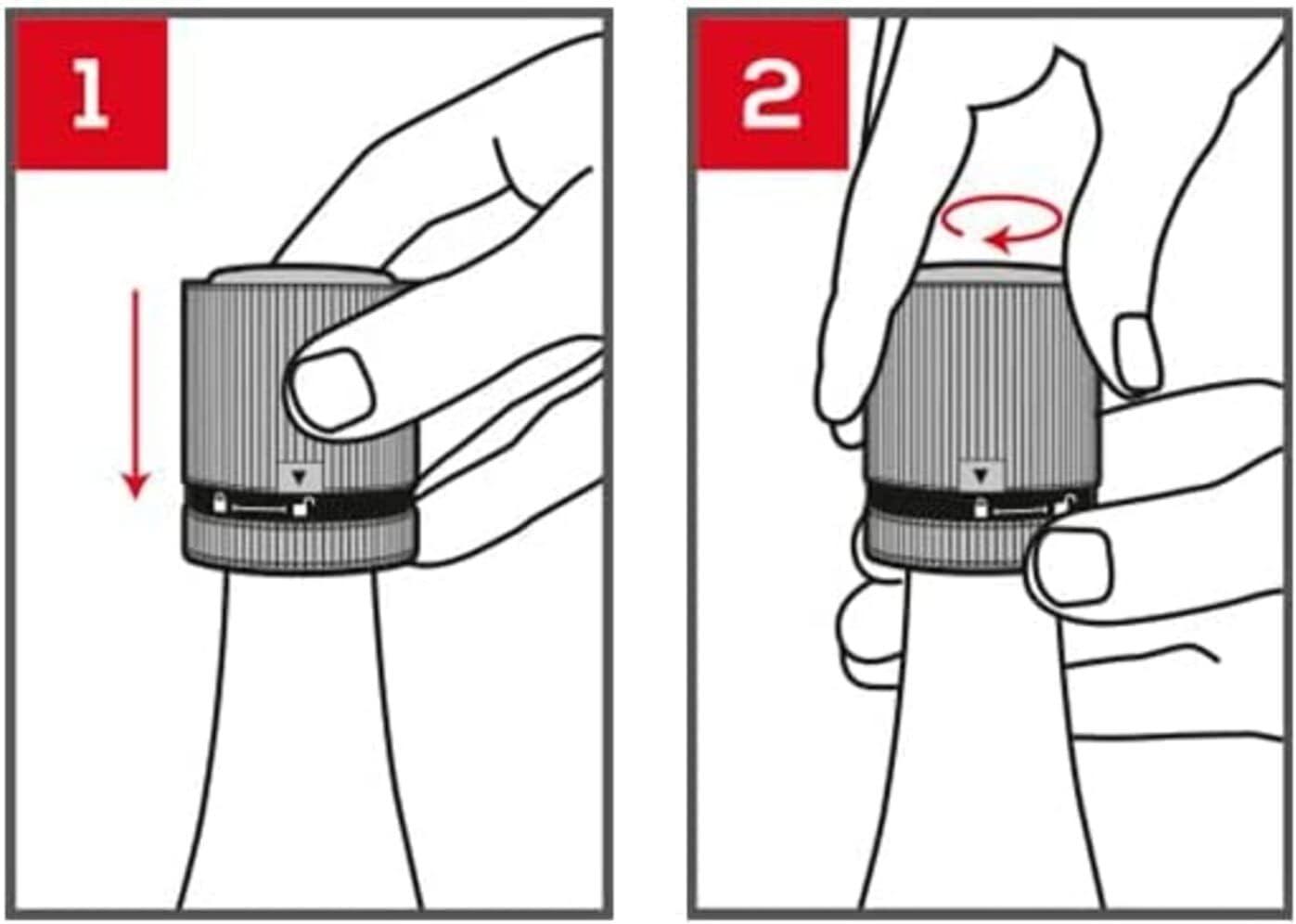 1

2